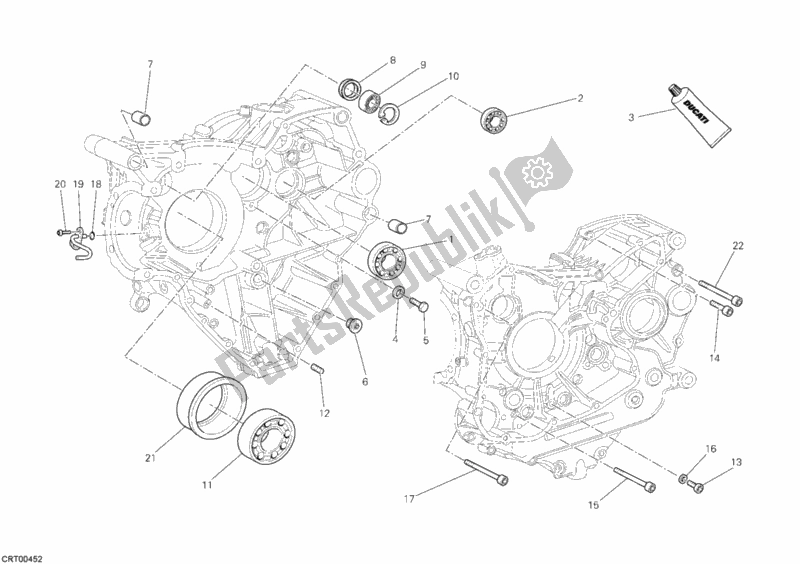 7
8
9
10
2
3
DUCATI
20
19
18
7
1
22
4
5
6
14
12
21
11
16
13
17
15
PartsRepublik
CRT00452